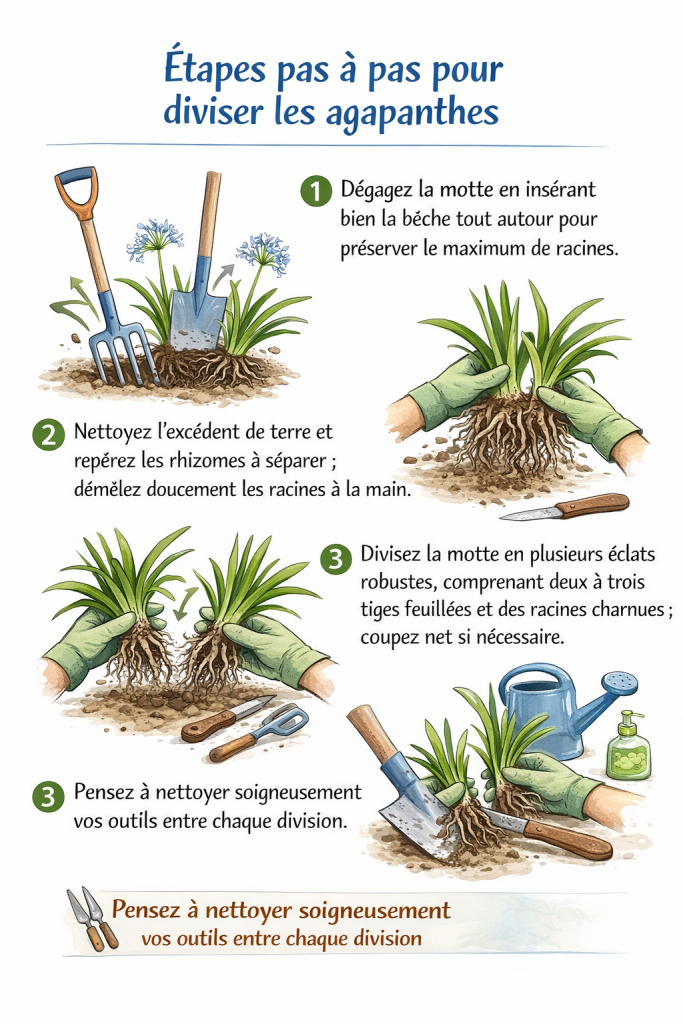 Étapes pas à pas pour diviser les agapanthes

1 Dégagez la motte en insérant bien la bêche tout autour pour préserver le maximum de racines.

2 Nettoyez l'excédent de terre et repérez les rhizomes à séparer ; démêlez doucement les racines à la main.

3 Divisez la motte en plusieurs éclats robustes, comprenant deux à trois tiges feuillées et des racines charnues ; coupez net si nécessaire.

3 Pensez à nettoyer soigneusement vos outils entre chaque division.

Pensez à nettoyer soigneusement vos outils entre chaque division