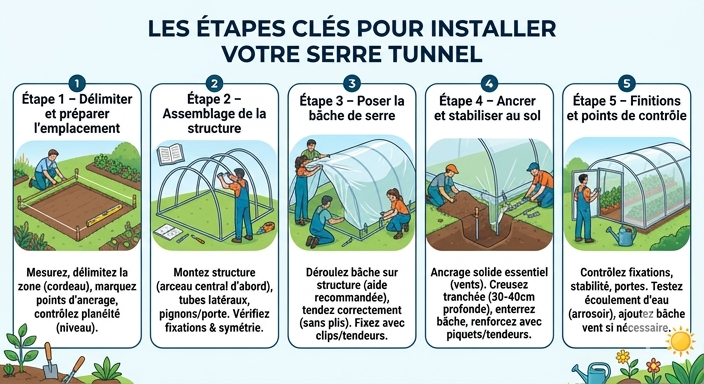 LES ÉTAPES CLÉS POUR INSTALLER VOTRE SERRE TUNNEL

1
Étape 1 – Délimiter et préparer l'emplacement

Mesurez, délimitez la zone (cordeau), marquez points d'ancrage, contrôlez planéité (niveau).

2
Étape 2 – Assemblage de la structure

Montez structure (arceau central d'abord), tubes latéraux, pignons/porte. Vérifiez fixations & symétrie.

3
Étape 3 – Poser la bâche de serre

Déroulez bâche sur structure (aide recommandée), tendez correctement (sans plis). Fixez avec clips/tendeurs.

4
Étape 4 – Ancrer et stabiliser au sol

Ancrage solide essentiel (vents). Creusez tranchée (30-40cm profonde), enterrez bâche, renforcez avec piquets/tendeurs.

5
Étape 5 – Finitions et points de contrôle

Contrôlez fixations, stabilité, portes. Testez écoulement d'eau (arrosoir), ajoutez bâche vent si nécessaire.