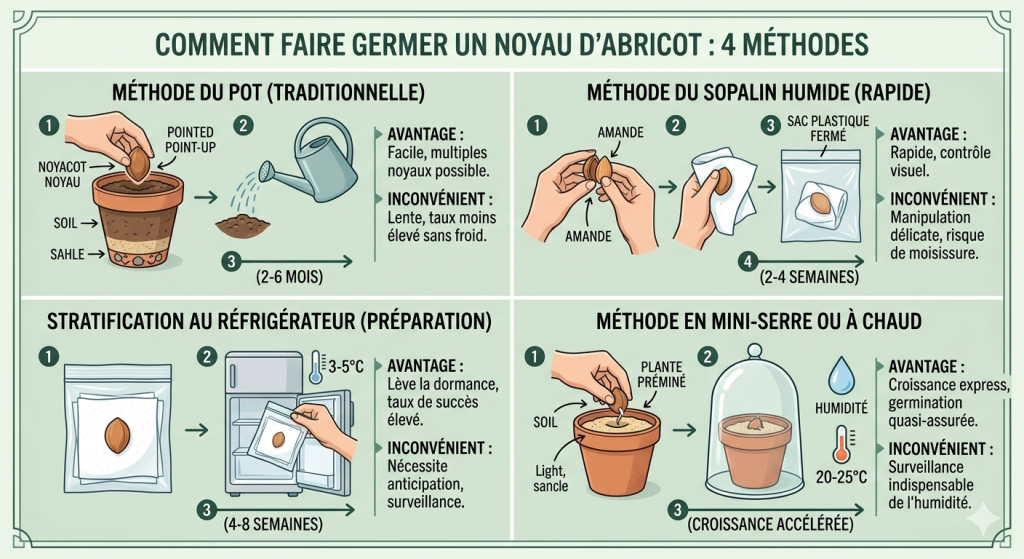 COMMENT FAIRE GERMER UN NOYAU D'ABRICOT : 4 MÉTHODES

MÉTHODE DU POT (TRADITIONNELLE)

1 POINTED POINT-UP
NOYACOT NOYAU
SOIL
SAHLE
2
3 (2-6 MOIS)

AVANTAGE : Facile, multiples noyaux possible.
INCONVÉNIENT : Lente, taux moins élevé sans froid.

MÉTHODE DU SOPALIN HUMIDE (RAPIDE)

1 AMANDE
AMANDE
2
3 SAC PLASTIQUE FERMÉ
4 (2-4 SEMAINES)

AVANTAGE : Rapide, contrôle visuel.
INCONVÉNIENT : Manipulation délicate, risque de moisissure.

STRATIFICATION AU RÉFRIGÉRATEUR (PRÉPARATION)

1
2 3-5°C
3 (4-8 SEMAINES)

AVANTAGE : Lève la dormance, taux de succès élevé.
INCONVÉNIENT : Nécessite anticipation, surveillance.

MÉTHODE EN MINI-SERRE OU À CHAUD

1 PLANTE PRÉMINÉ
SOIL
Light, sancle
2
HUMIDITÉ
20-25°C
3 (CROISSANCE ACCÉLÉRÉE)

AVANTAGE : Croissance express, germination quasi-assurée.
INCONVÉNIENT : Surveillance indispensable de l'humidité.